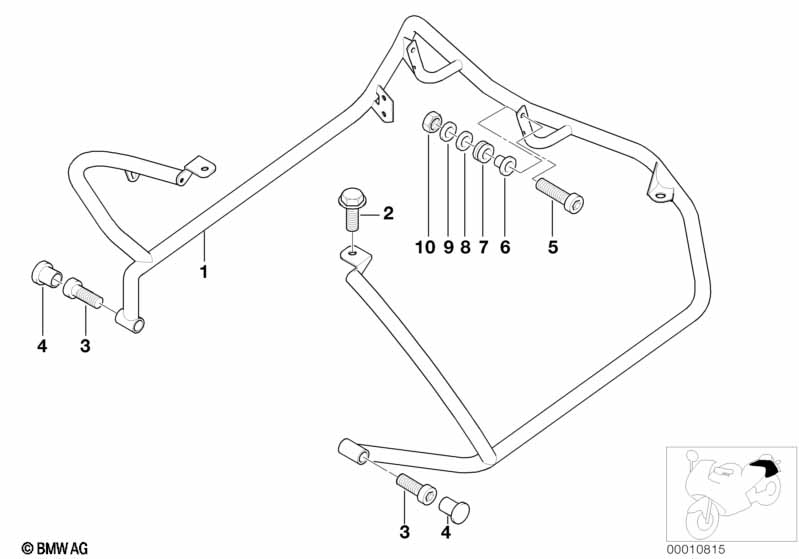 1
2
10 9 8 7 6
5
4
3
3
4
© BMW AG
00010815