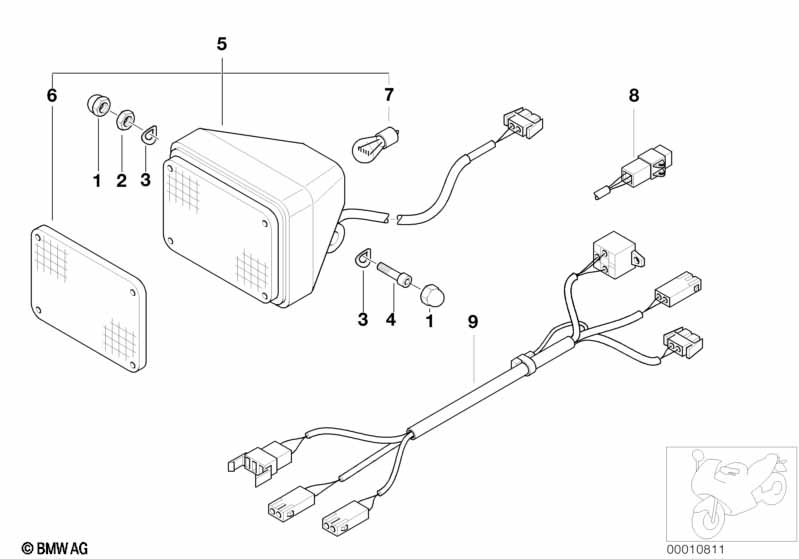 5
6
7
8
1
2
3
3
4
1
9
© BMW AG
00010811