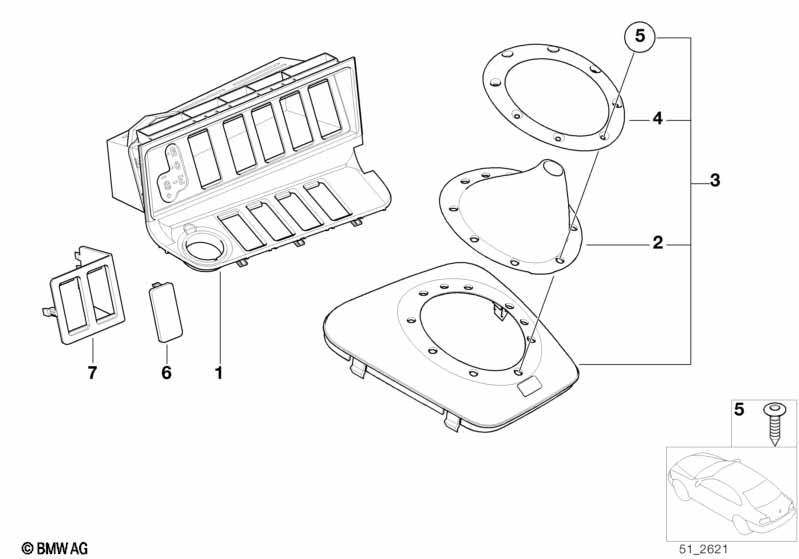 5
4
3
2
7
6
1
5
© BMW AG
51_2621