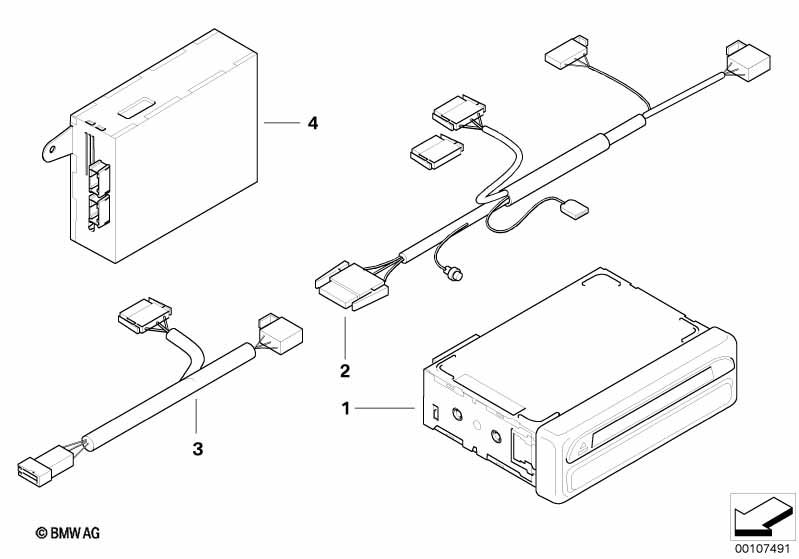 4

2

1

3

© BMW AG

00107491