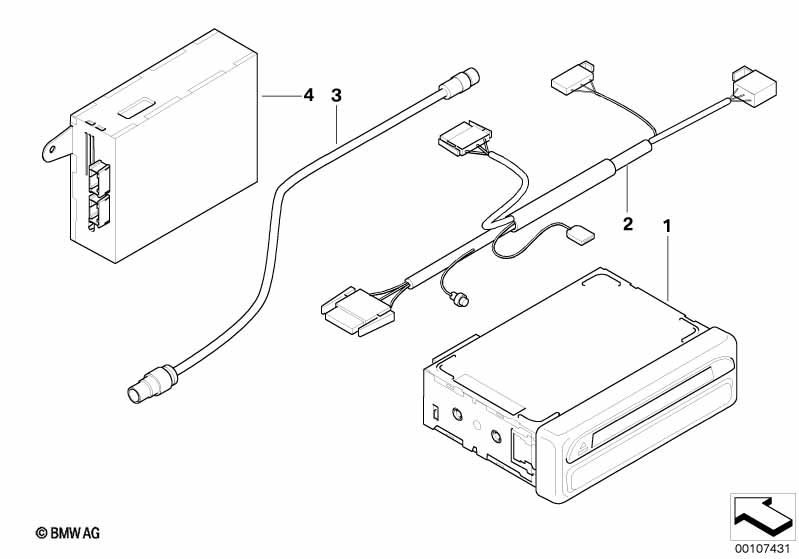 4
3
2
1
© BMW AG
00107431