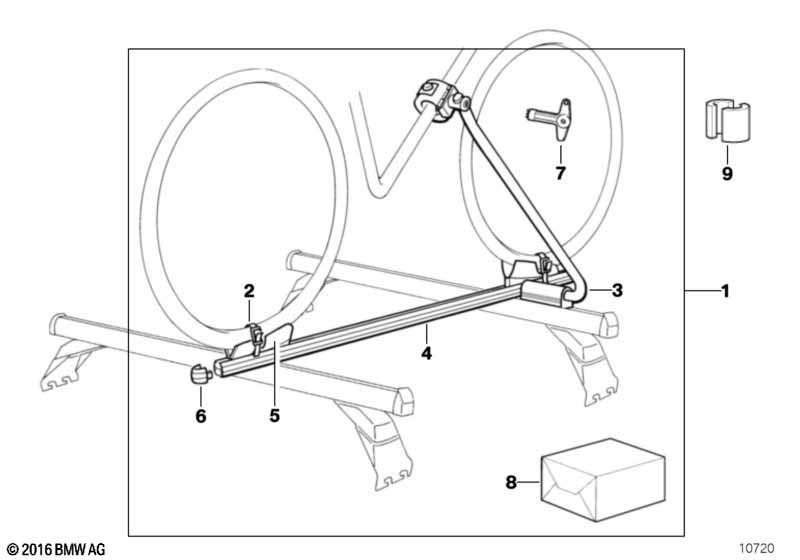 7
9
2
3
1
4
6
5
8
© 2016 BMW AG
10720