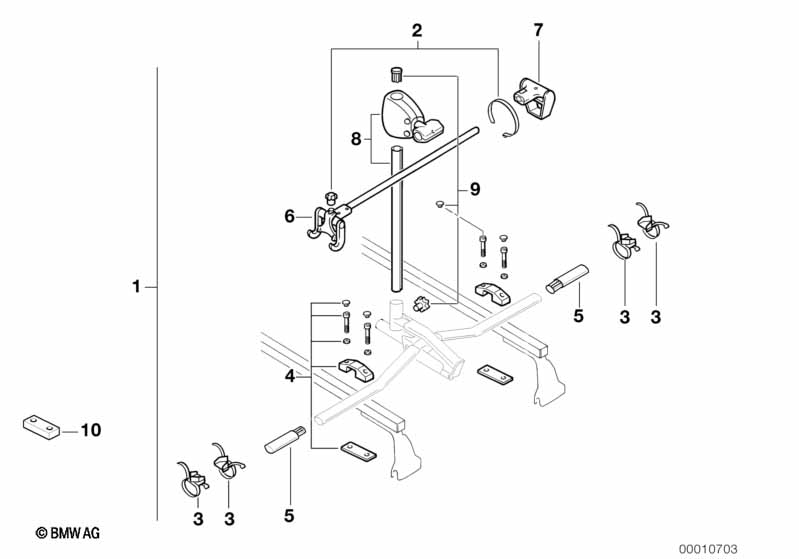 2
7
8
9
6
1
5
3
3
4
10
5
3
3
© BMW AG
00010703