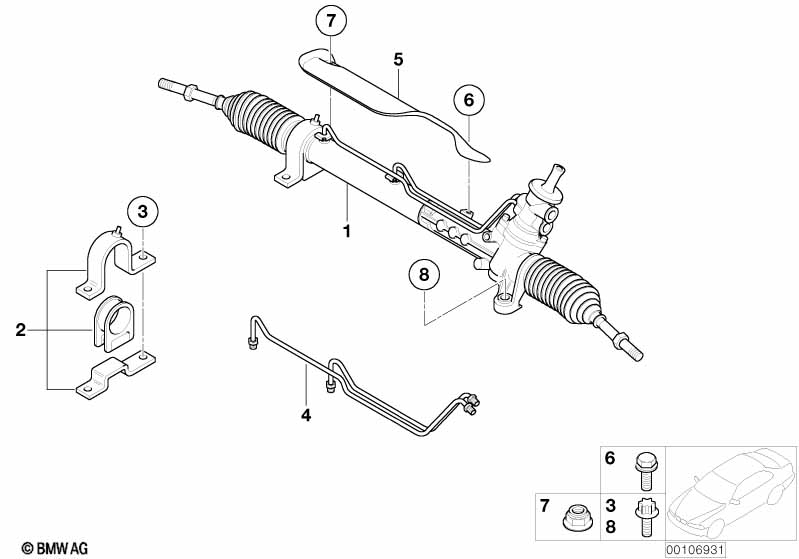 7
5
6
3
1
8
2
4
6
7
3
8
© BMW AG
00106931