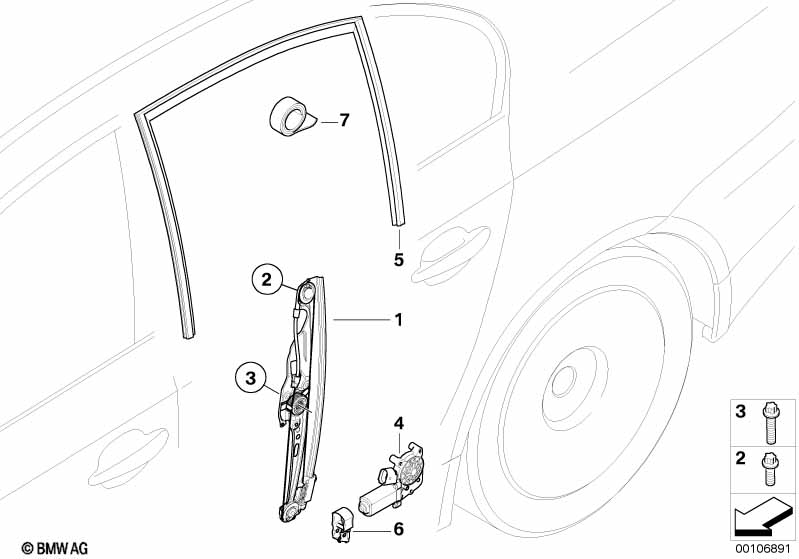 7
5
2
1
3
4
6
3
2
© BMW AG
00106891