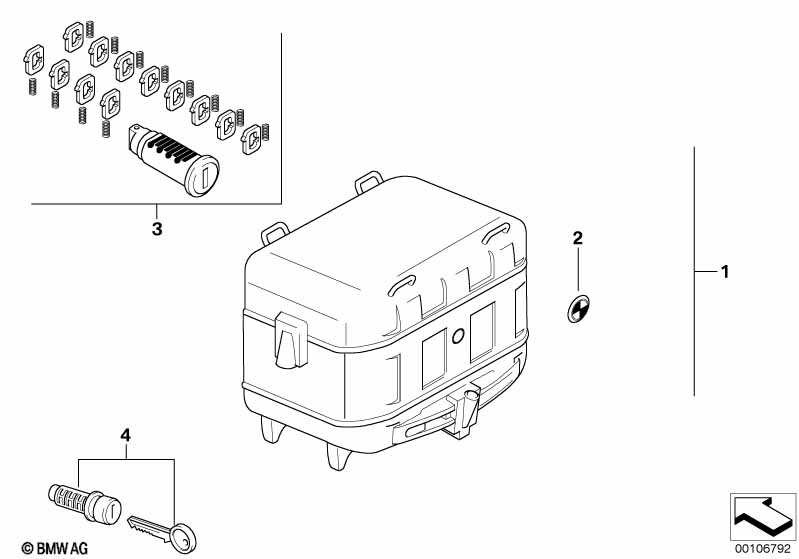 3

2

1

4

© BMW AG

00106792