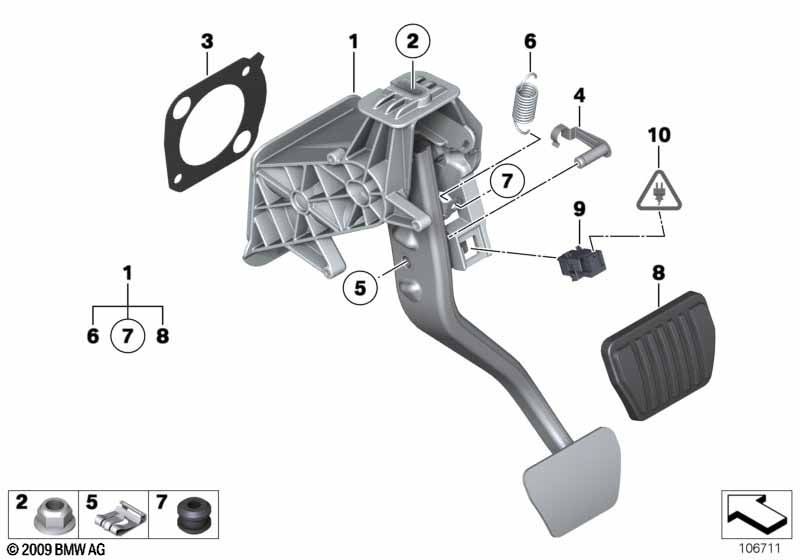 3
1
2
6
4
10
7
9
5
8
1
6
7
8
2
5
7
© 2009 BMW AG
106711