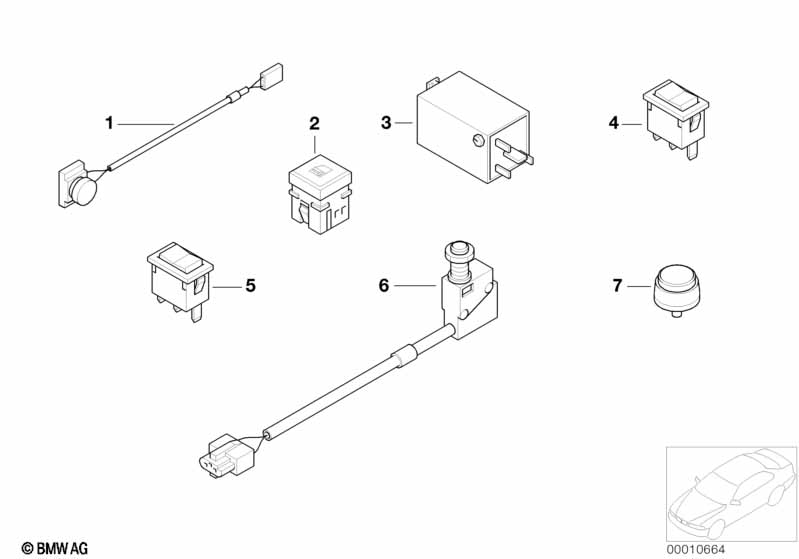 1
2
3
4
5
6
7
© BMW AG
00010664