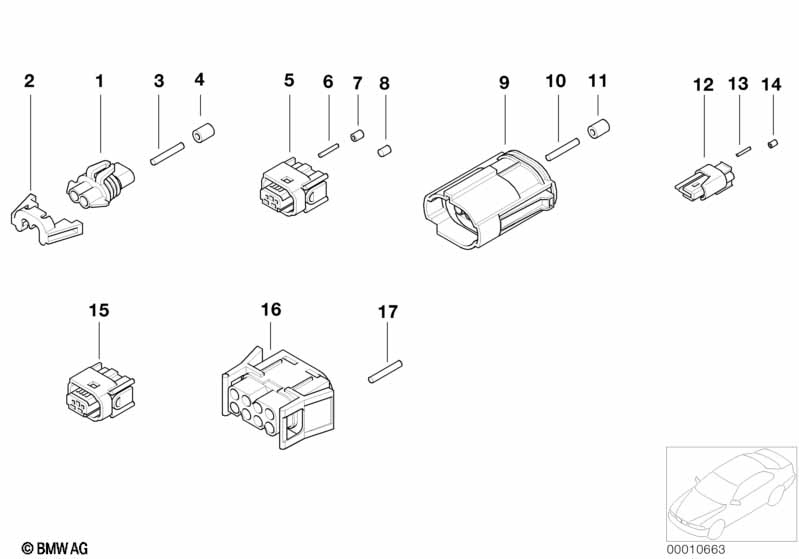 2
1
3
4
5
6
7
8
9
10
11
12
13
14
15
16
17
© BMW AG
00010663