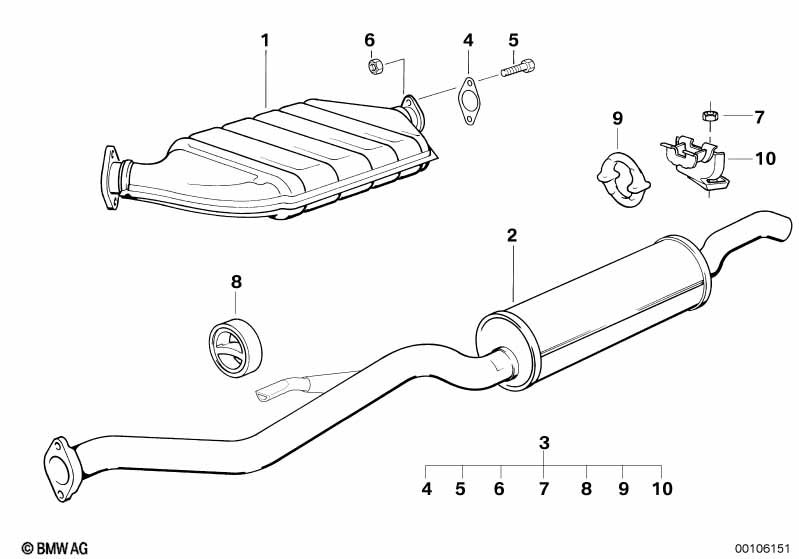 1
6
4
5
9
7
10
2
8
3
4 5 6 7 8 9 10
© BMW AG
00106151