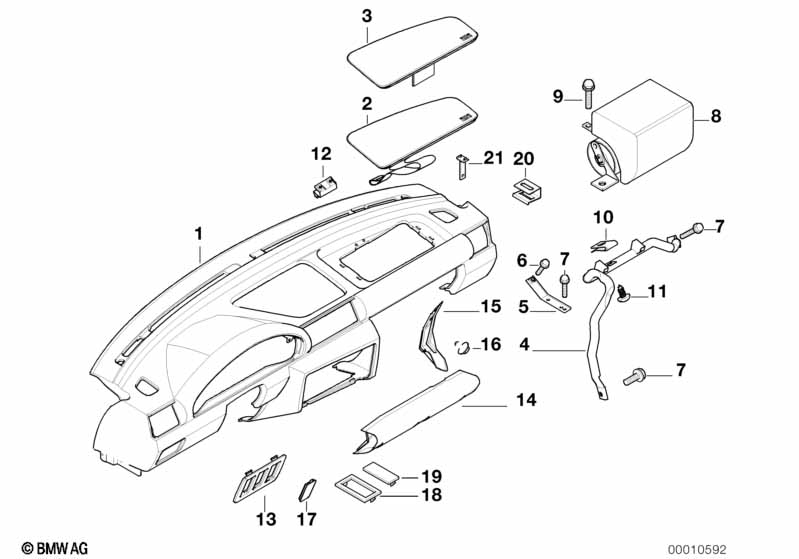 3
2
9
8
12
21
20
1
10
7
6
7
11
15
5
16
4
7
14
19
18
13
17
© BMW AG
00010592