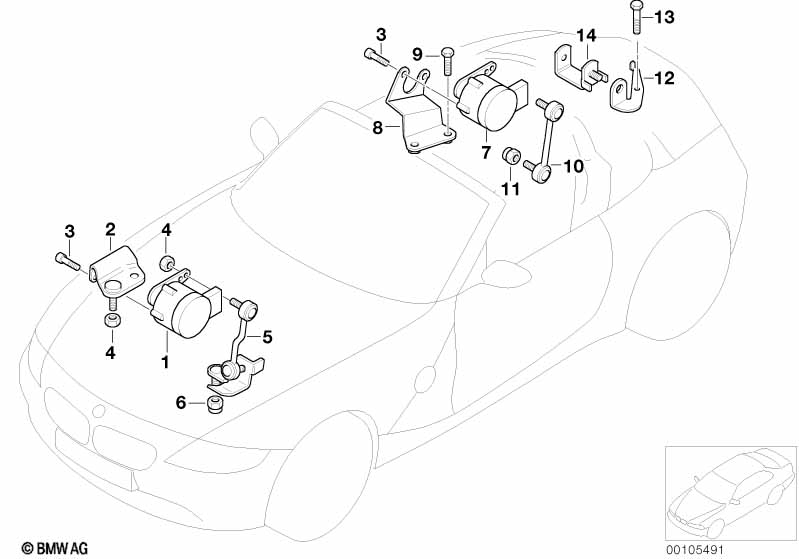 3
9
14
13
12
8
7
10
11
3
2
4
4
1
5
6
© BMW AG
00105491