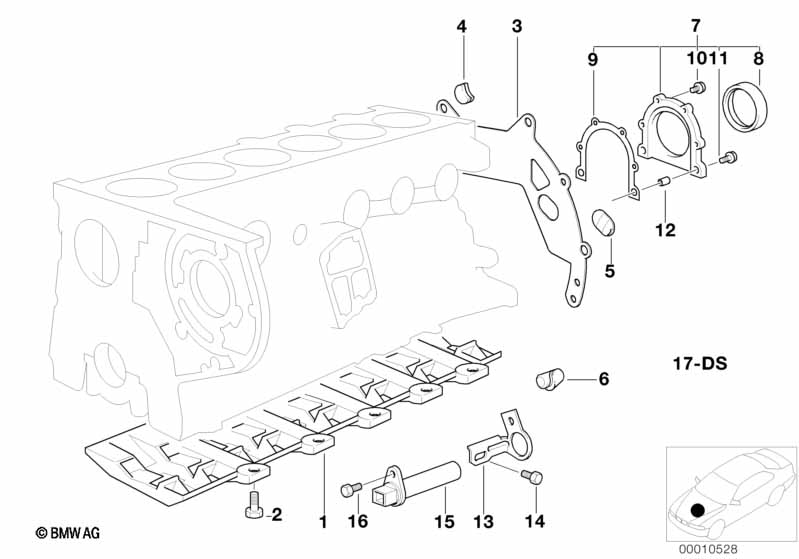 4
3
7
9
10
11
8
12
5
17-DS
6
2
1
16
15
13
14
© BMW AG
00010528