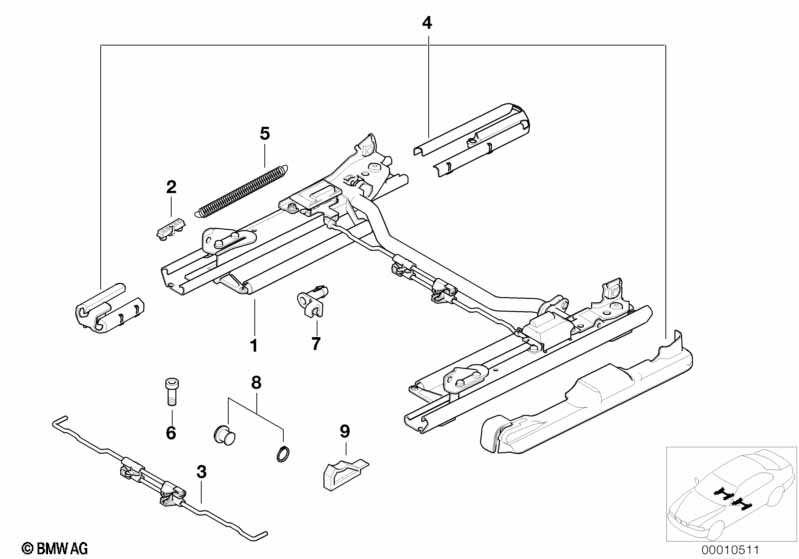 4
5
2
1
7
8
6
9
3
© BMW AG
00010511