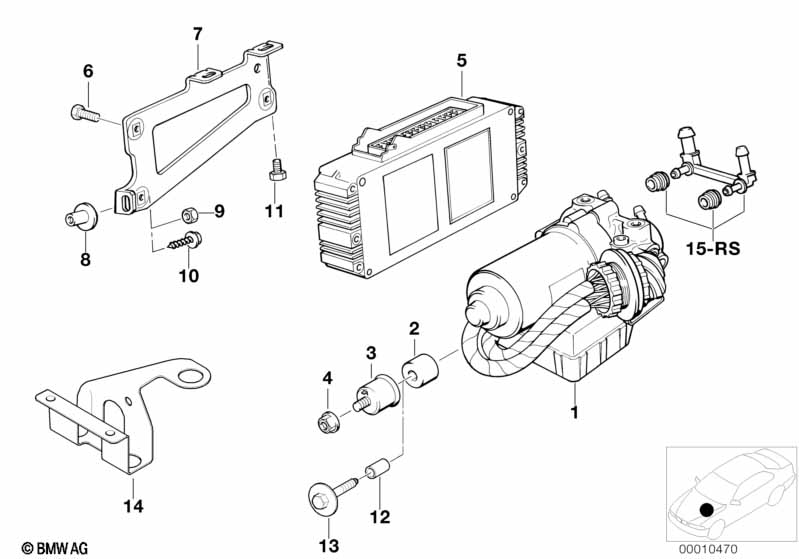 7
6
5
11
9
8
10
15-RS
2
3
4
1
14
12
13
© BMW AG
00010470