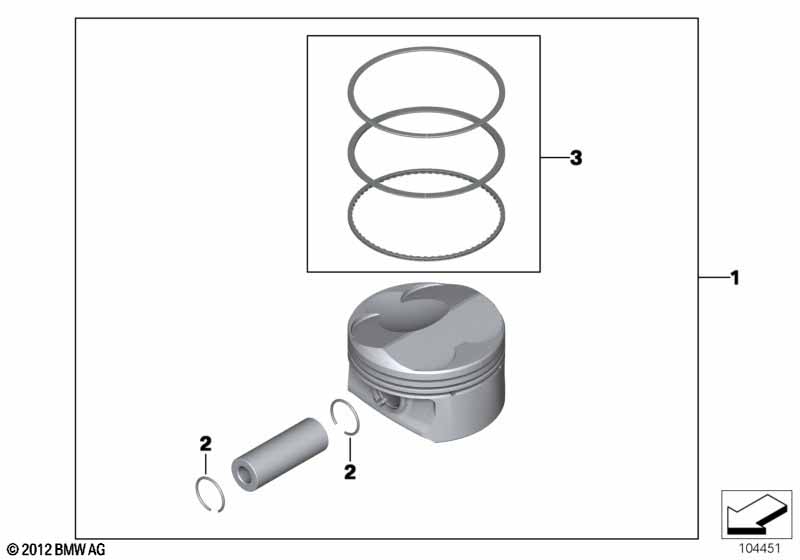 3

1

2

2

© 2012 BMW AG

104451