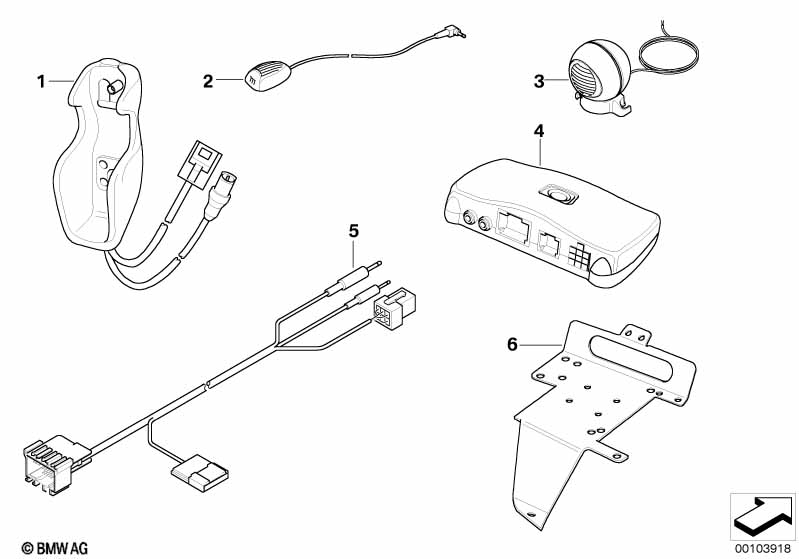 1
2
3
4
5
6
© BMW AG
00103918