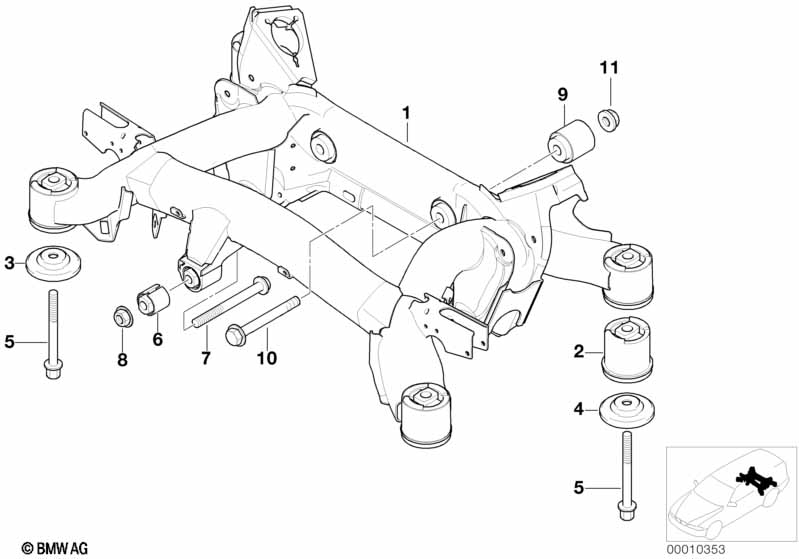 11
9
1
3
5
8
6
7
10
2
4
5
© BMW AG
00010353