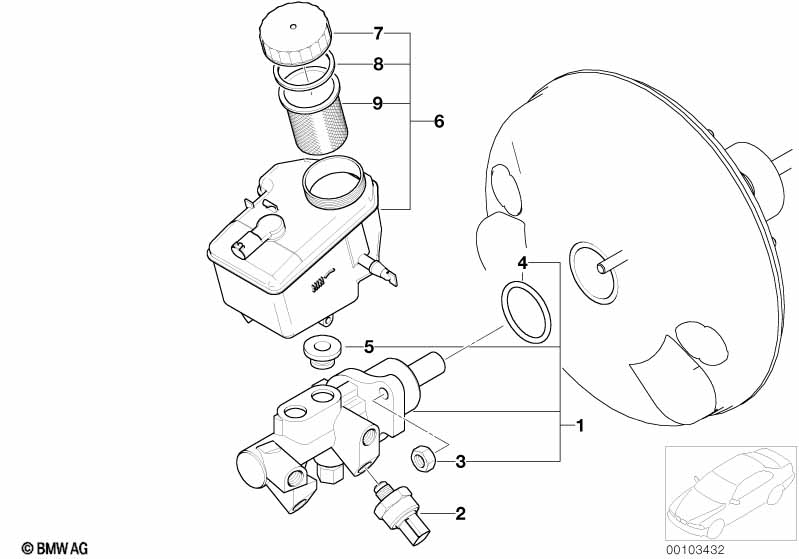 7
8
9
6
4
5
1
3
2
© BMW AG
00103432