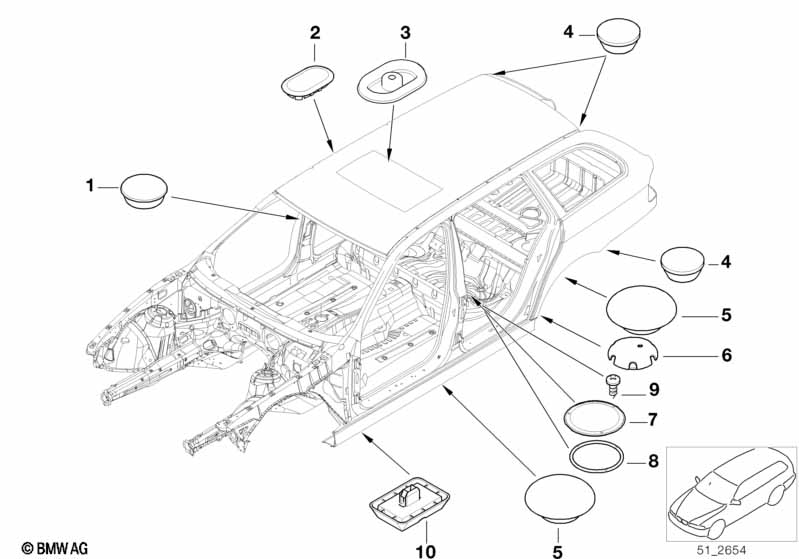 2
3
4
1
4
5
6
9
7
8
10
5
© BMW AG
51_2654