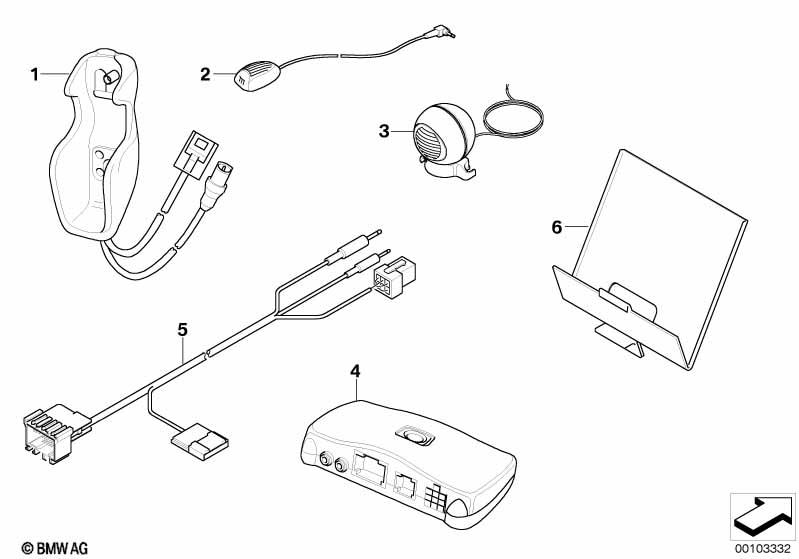 1
2
3
6
5
4
© BMW AG
00103332