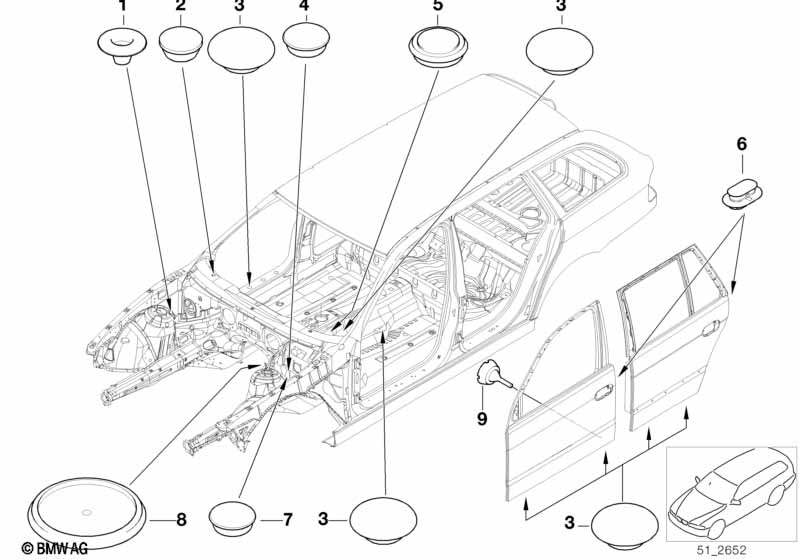 1
2
3
4
5
3
6
9
8
7
3
3
© BMW AG
51_2652