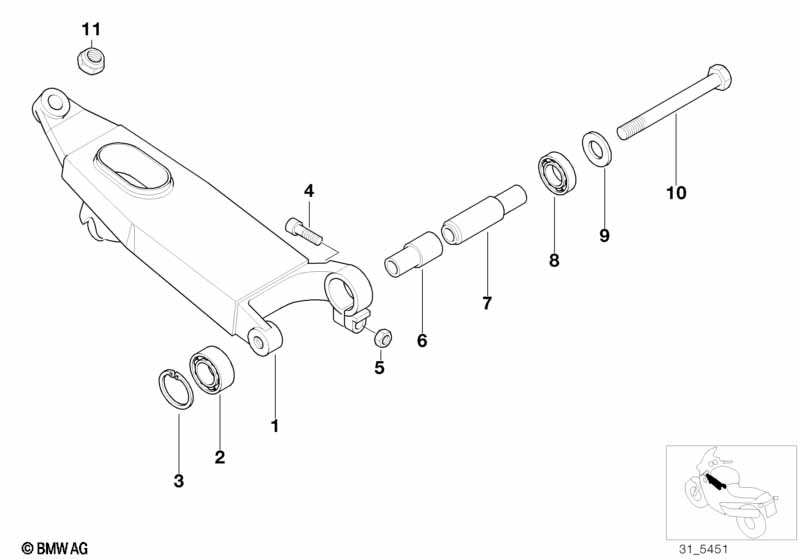 11

4

10

9

8

7

6

5

1

2

3

© BMW AG

31_5451