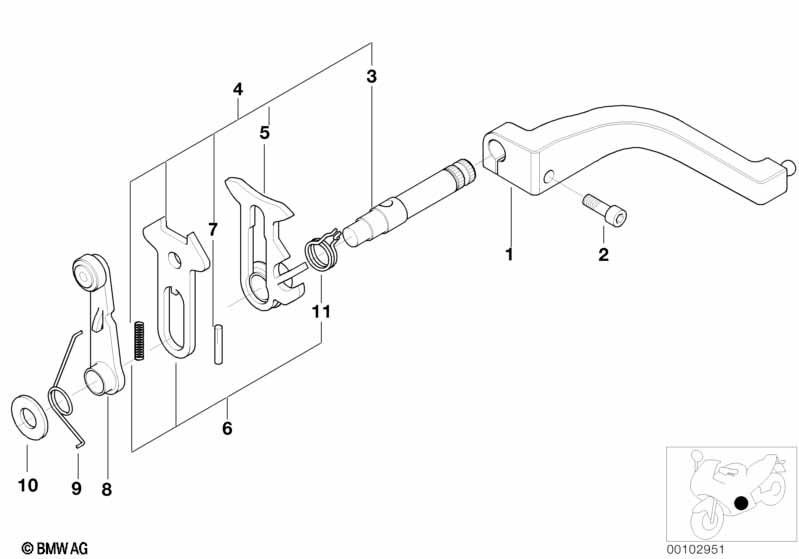 4
3
5
7
1
2
11
6
10
9
8
© BMW AG
00102951