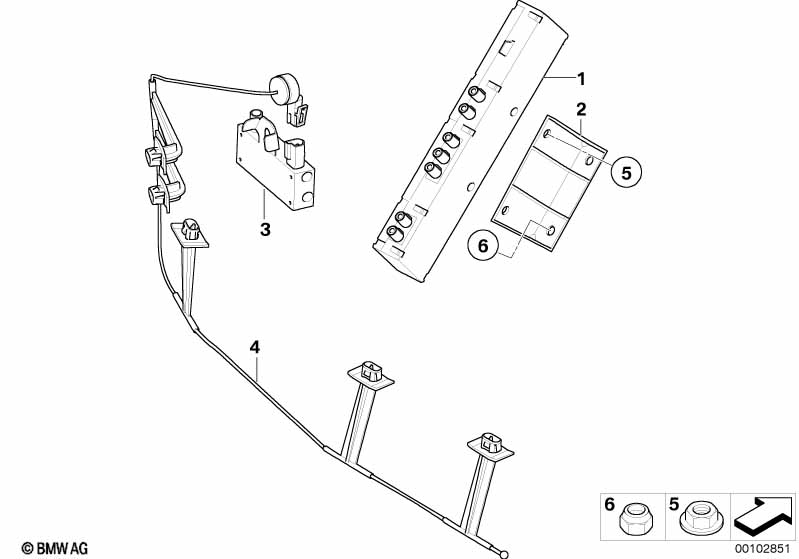 1
2
5
3
6
4
6
5
© BMW AG
00102851