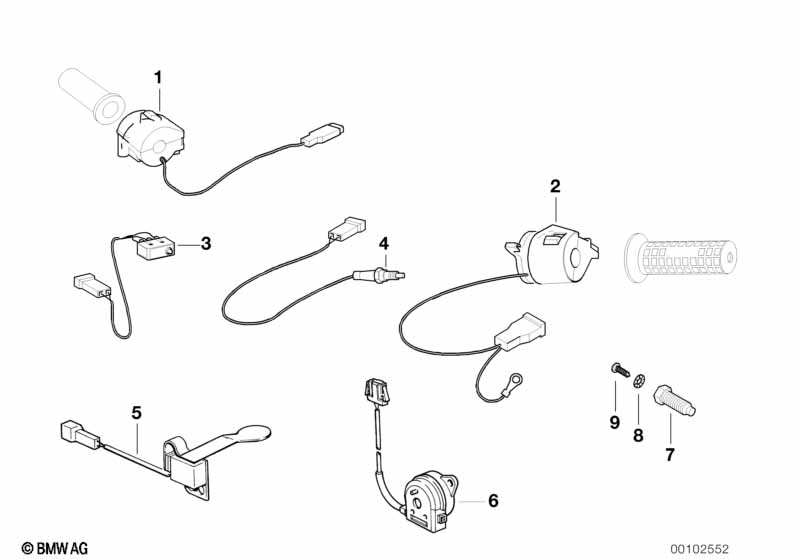 1

2

3

4

5

6

9

8

7

© BMW AG

00102552