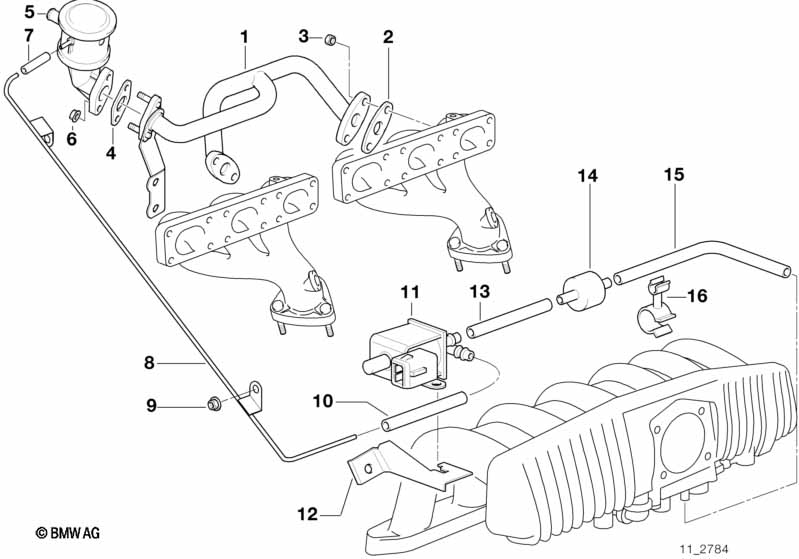 5
7
1
3
2
6
4
14
15
11
13
16
8
9
10
12
© BMW AG
11_2784