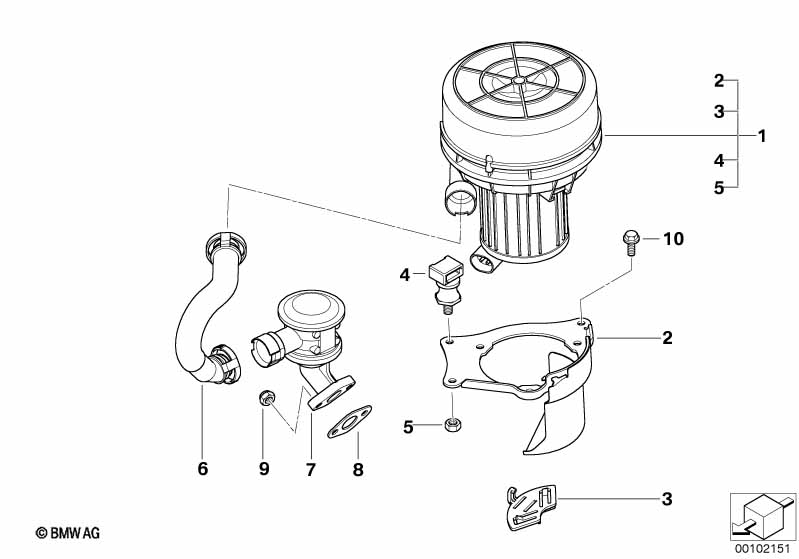 2
3
1
4
5
10
4
2
5
6
9
7
8
3
© BMW AG
00102151