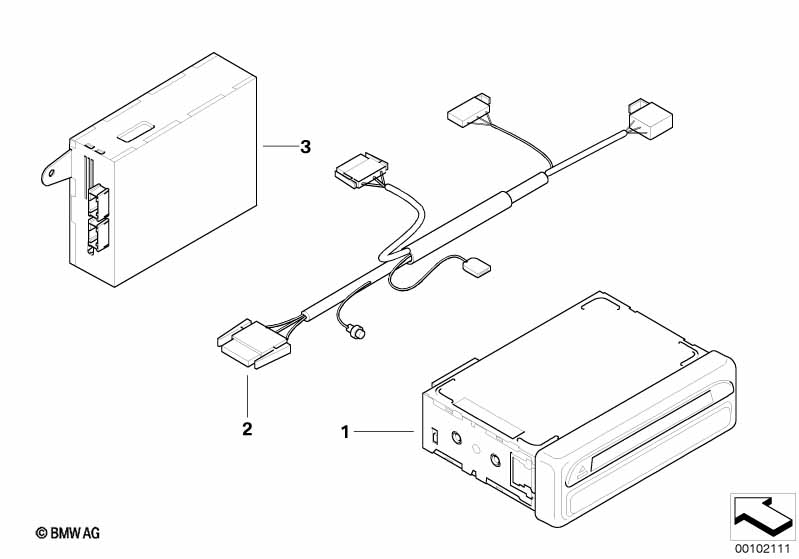 3

2

1

© BMW AG

00102111