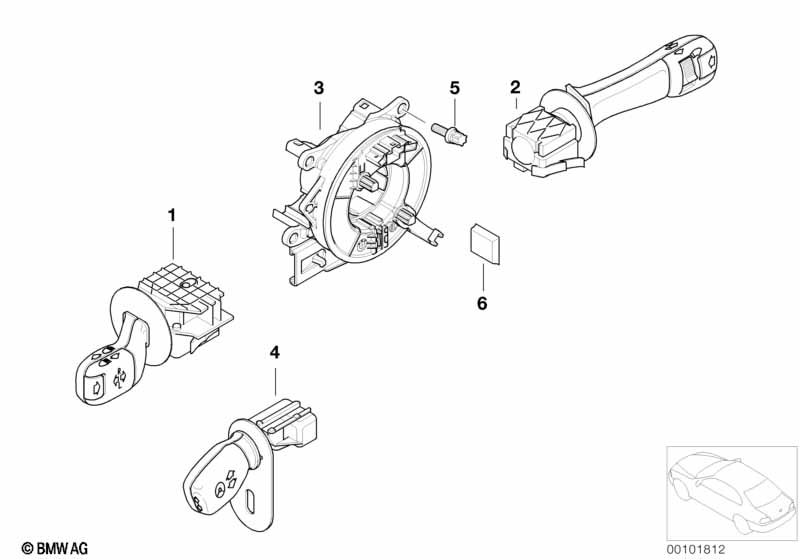 3
5
2
1
6
4
© BMW AG
00101812