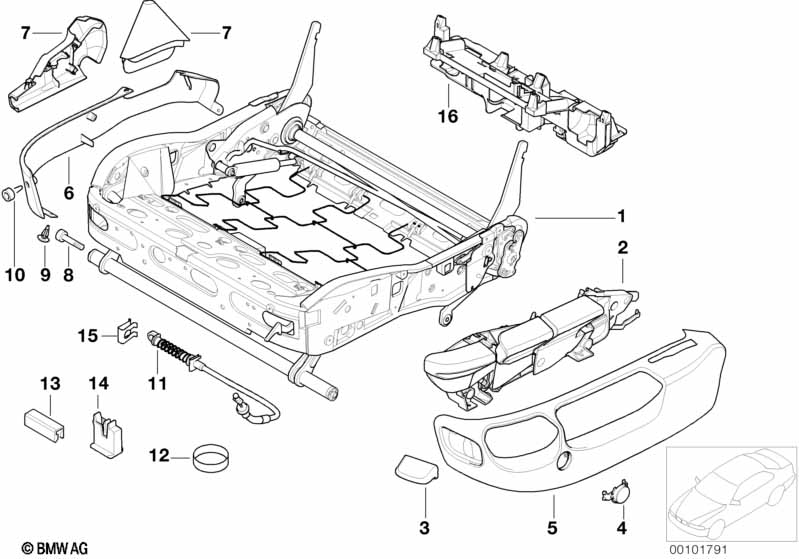 7
7
16
6
1
2
10
9
8
15
11
13
14
12
3
5
4
© BMW AG
00101791