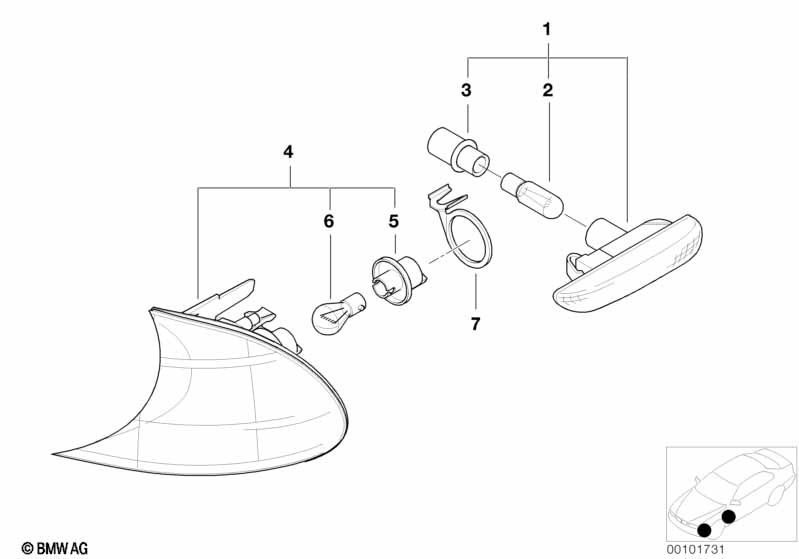 1
3
2
4
6
5
7
© BMW AG
00101731