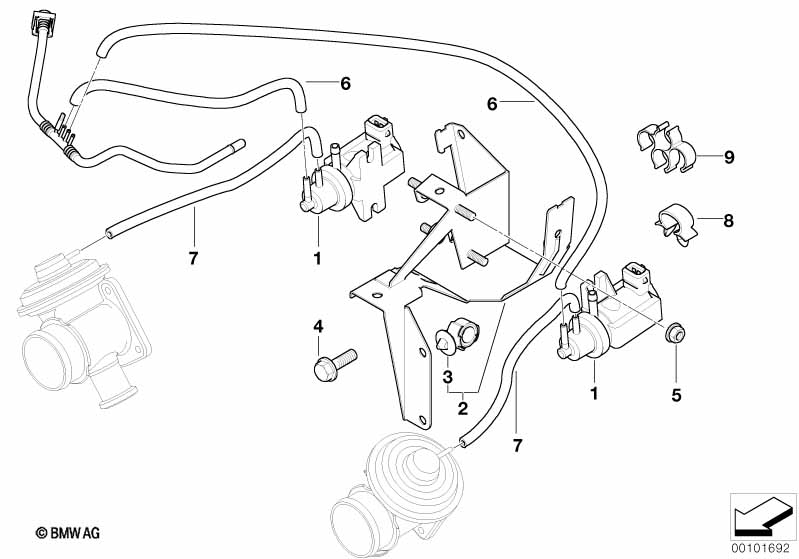 6
6
9
8
7
1
4
3
2
1
5
7
© BMW AG
00101692