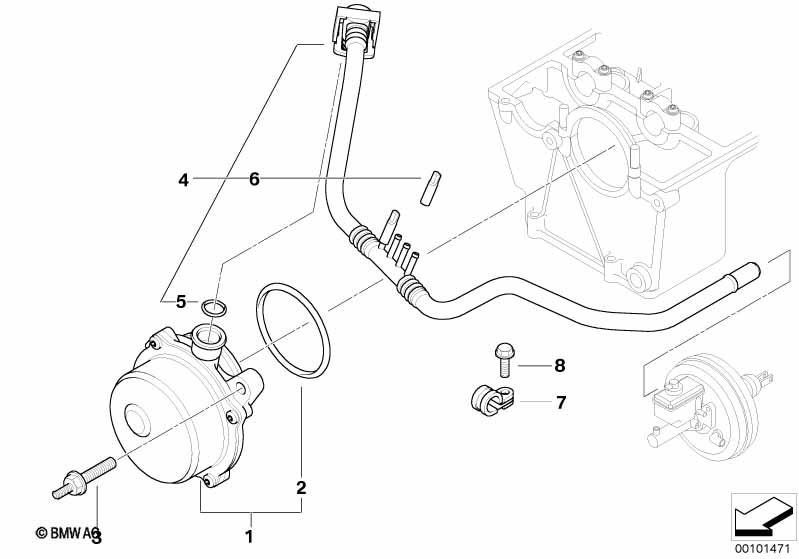 4
6
5
8
7
2
3
1
© BMW AG
00101471