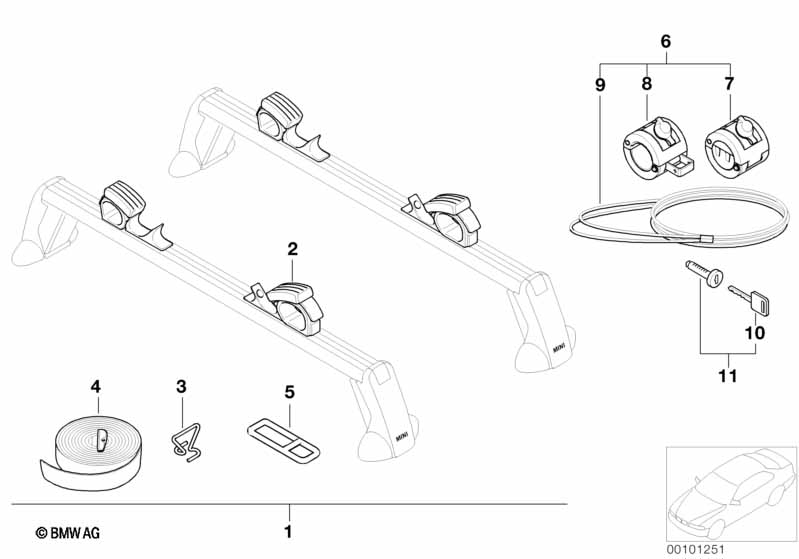 6
9
8
7
2
MINI
10
11
4
3
5
MINI
© BMW AG
1
00101251