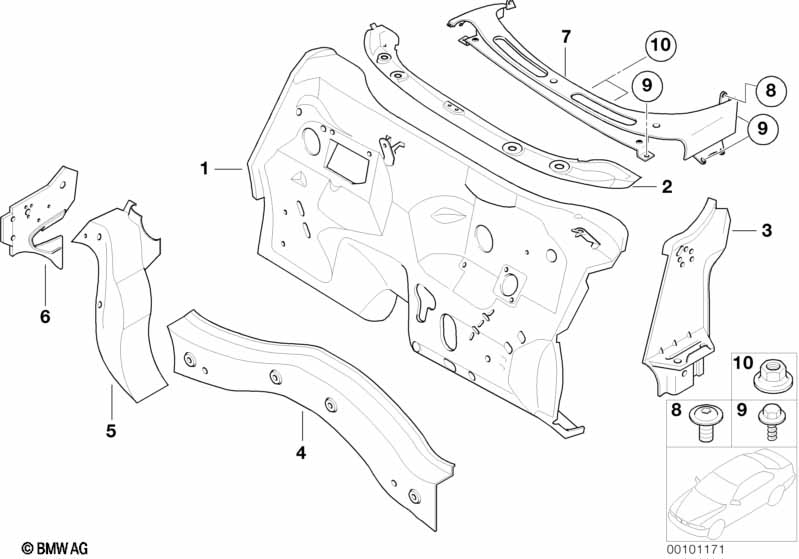 7
10
9
8
9
1
2
3
6
5
4
10
8
9
© BMW AG
00101171