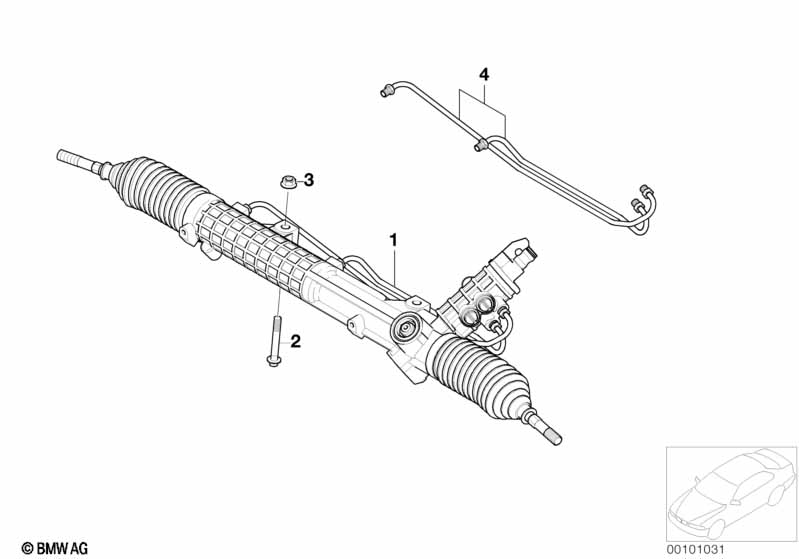 4

3

1

2

© BMW AG

00101031