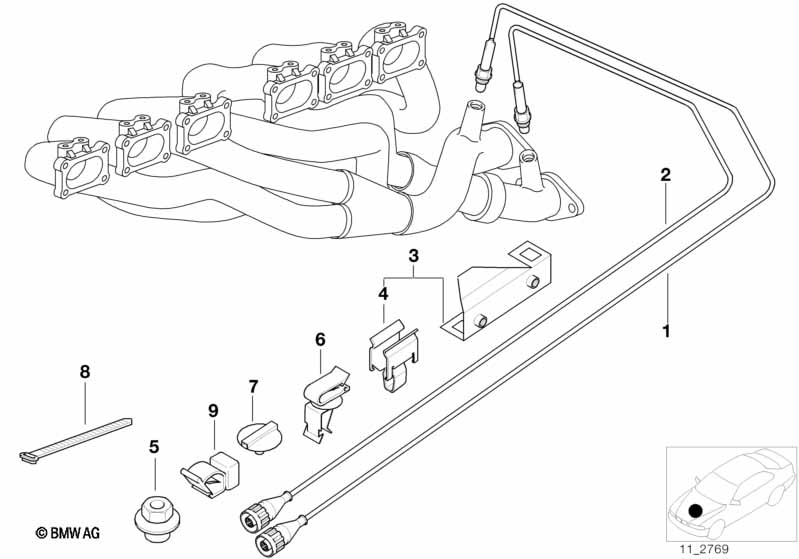 2
3
4
1
6
8
7
9
5
© BMW AG
11_2769