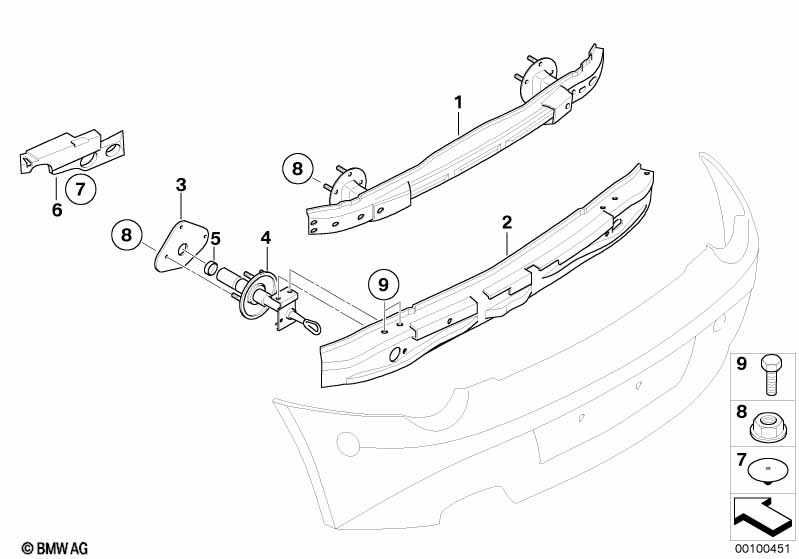 1
8
7
6
3
8
5
4
2
9
9
8
7
© BMW AG
00100451