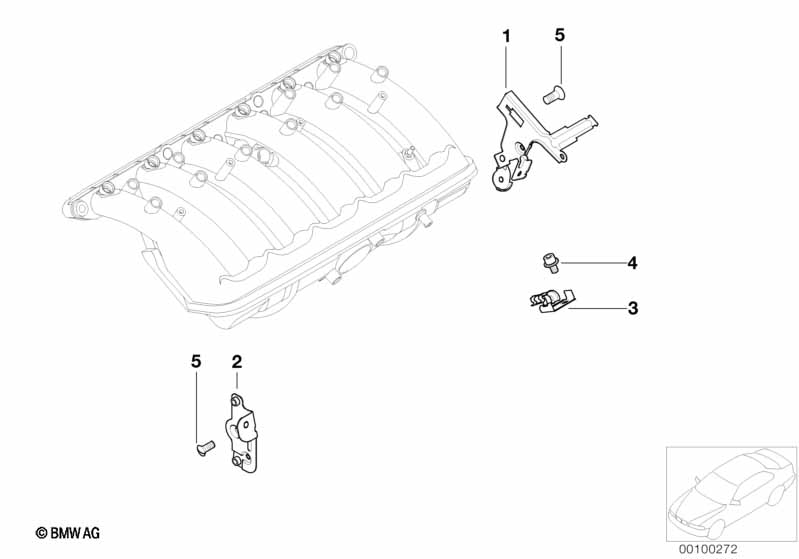 1
5
4
3
5
2
© BMW AG
00100272